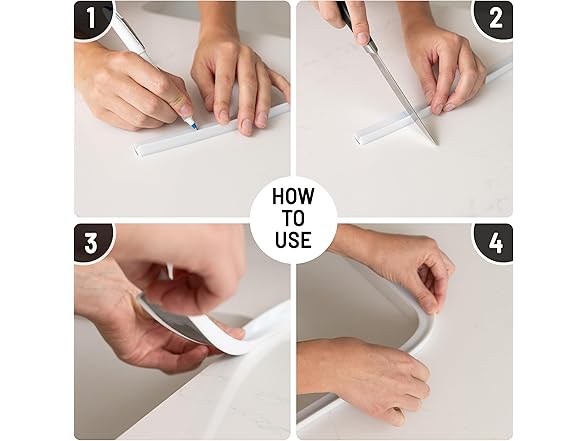 1

2

HOW TO USE

3

4