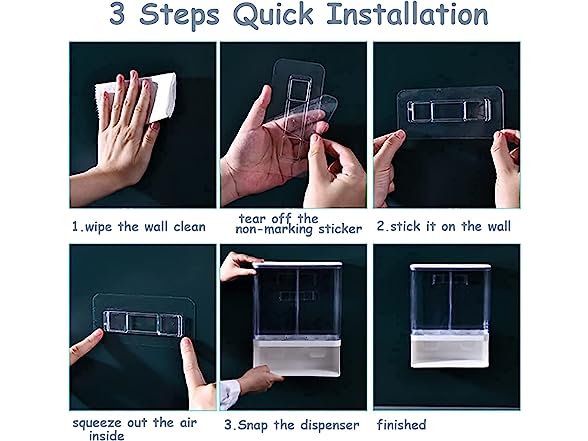 3 Steps Quick Installation

1.wipe the wall clean

tear off the non-marking sticker

2.stick it on the wall

squeeze out the air inside

3.Snap the dispenser

finished