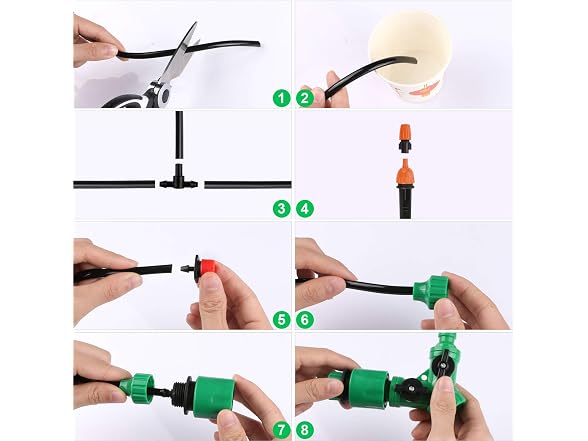 1
2
3
4
5
6
7
8