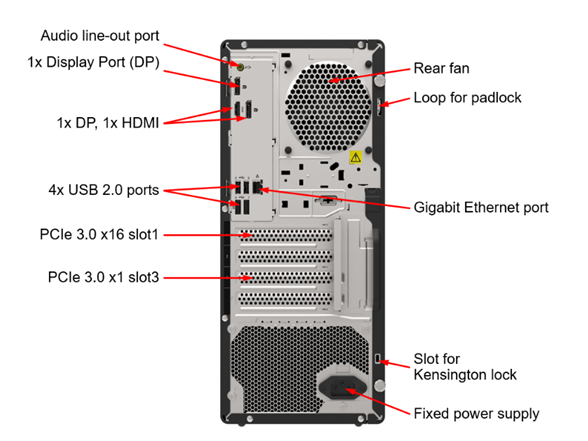 Audio line-out port
1x Display Port (DP)
1x DP, 1x HDMI
4x USB 2.0 ports
PCIe 3.0 x16 slot1
PCIe 3.0 x1 slot3
Rear fan
Loop for padlock
Gigabit Ethernet port
Slot for Kensington lock
Fixed power supply