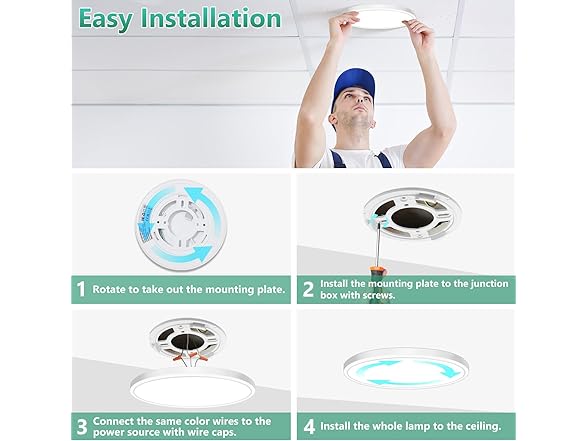 Easy Installation

1 Rotate to take out the mounting plate.

2 Install the mounting plate to the junction box with screws.

3 Connect the same color wires to the power source with wire caps.

4 Install the whole lamp to the ceiling.