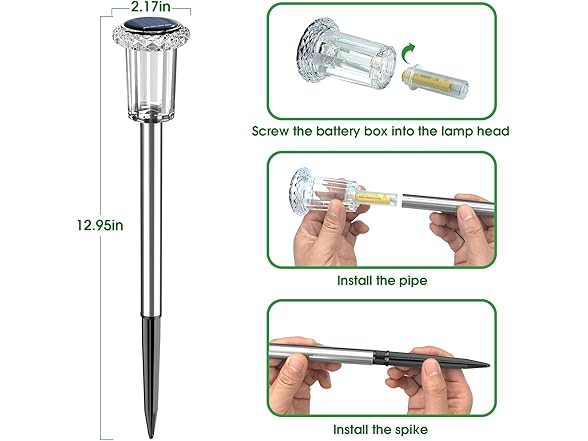 2.17in

12.95in

Screw the battery box into the lamp head

Install the pipe

Install the spike