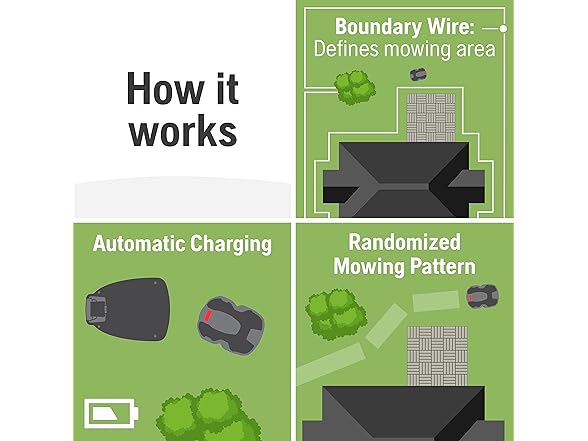 How it works

Boundary Wire:
Defines mowing area

Automatic Charging

Randomized
Mowing Pattern