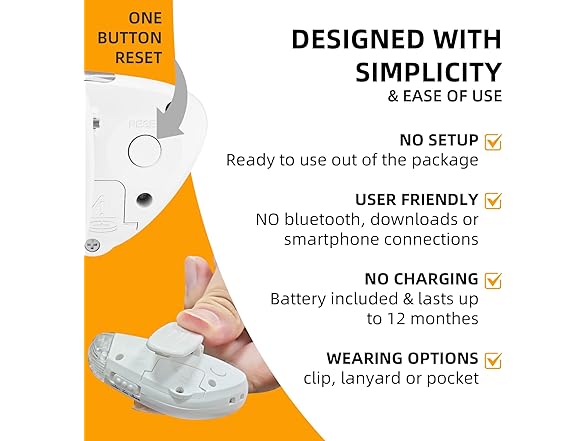 ONE BUTTON RESET

RESET

DESIGNED WITH SIMPLICITY
& EASE OF USE

NO SETUP
Ready to use out of the package

USER FRIENDLY
NO bluetooth, downloads or smartphone connections

NO CHARGING
Battery included & lasts up to 12 monthes

WEARING OPTIONS
clip, lanyard or pocket