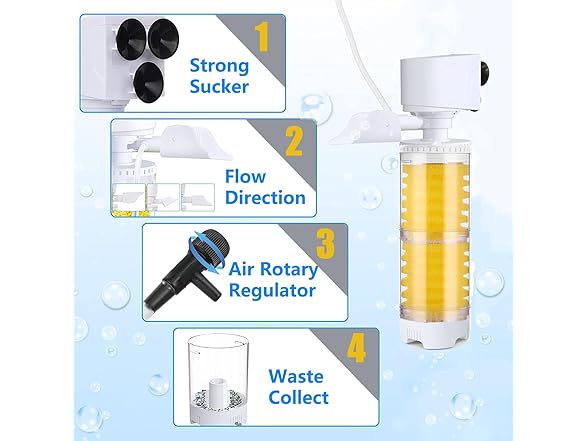 1
Strong Sucker

2
Flow Direction

3
Air Rotary Regulator

4
Waste Collect