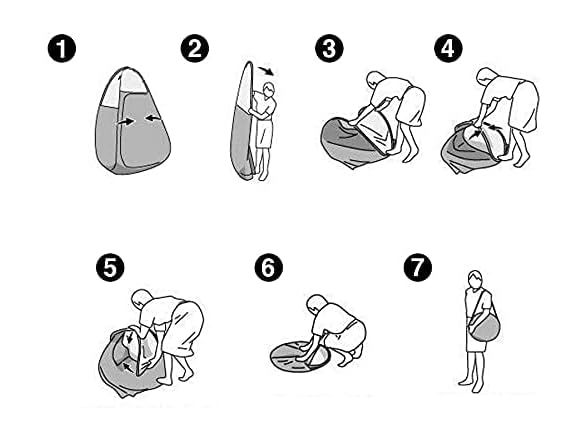 1
2
3
4
5
6
7