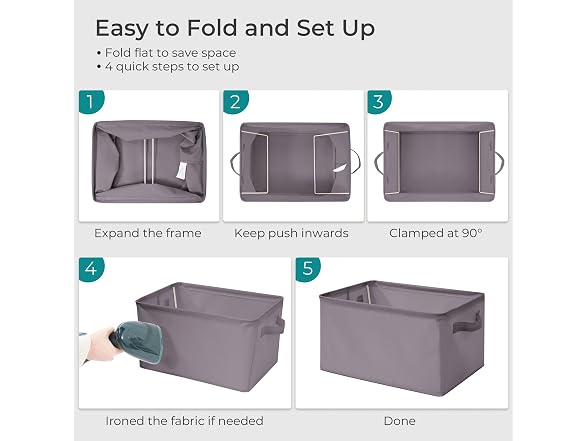 Easy to Fold and Set Up

• Fold flat to save space
• 4 quick steps to set up

1
Expand the frame

2
Keep push inwards

3
Clamped at 90°

4
Ironed the fabric if needed

5
Done