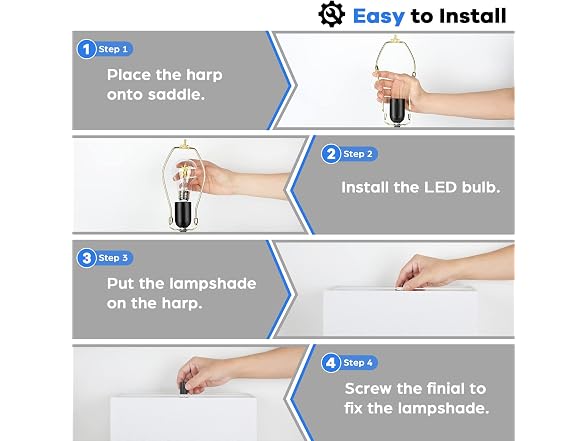 Easy to Install

1 Step 1
Place the harp onto saddle.

2 Step 2
Install the LED bulb.

3 Step 3
Put the lampshade on the harp.

4 Step 4
Screw the finial to fix the lampshade.