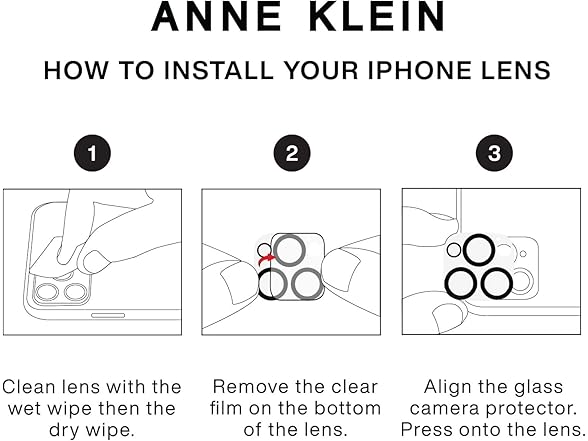 ANNE KLEIN

HOW TO INSTALL YOUR IPHONE LENS

1

Clean lens with the wet wipe then the dry wipe.

2

Remove the clear film on the bottom of the lens.

3

Align the glass camera protector. Press onto the lens.