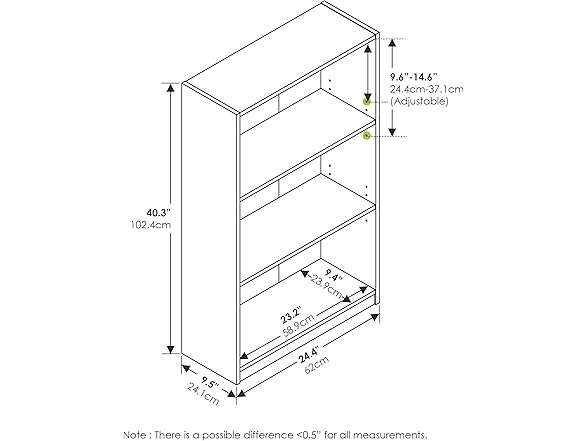 9.6"-14.6"
24.4cm-37.1cm
(Adjustable)

40.3"
102.4cm

9.4"
23.9cm

23.2"
58.9cm

24.4"
62cm

9.5"
24.1cm

Note : There is a possible difference <0.5" for all measurements.