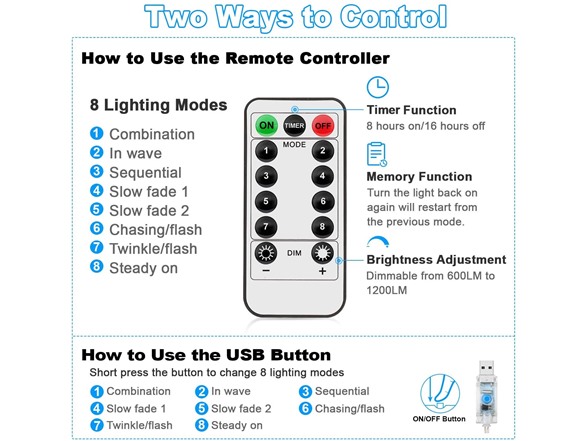 Two Ways to Control

How to Use the Remote Controller

8 Lighting Modes

1 Combination
2 In wave
3 Sequential
4 Slow fade 1
5 Slow fade 2
6 Chasing/flash
7 Twinkle/flash
8 Steady on

ON TIMER OFF
MODE
1 2
3 4
5 6
7 8
DIM
− +

Timer Function
8 hours on/16 hours off

Memory Function
Turn the light back on again will restart from the previous mode.

Brightness Adjustment
Dimmable from 600LM to 1200LM

How to Use the USB Button
Short press the button to change 8 lighting modes

1 Combination
2 In wave
3 Sequential
4 Slow fade 1
5 Slow fade 2
6 Chasing/flash
7 Twinkle/flash
8 Steady on

ON/OFF Button