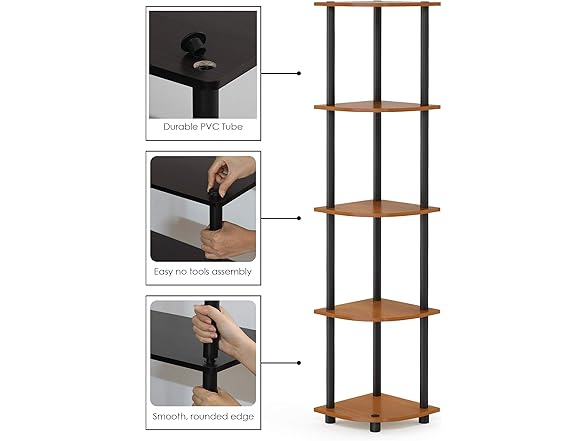 Durable PVC Tube

Easy no tools assembly

Smooth, rounded edge