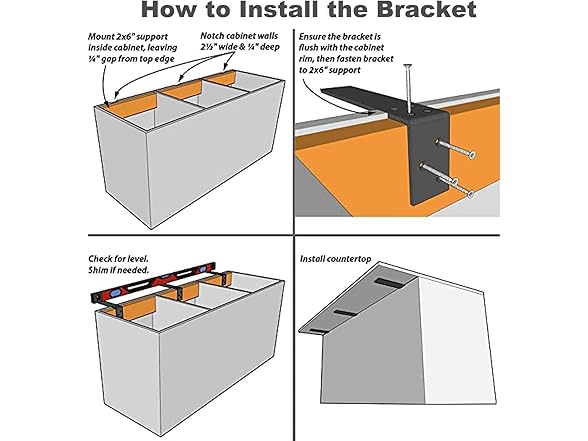 How to Install the Bracket

Mount 2x6" support inside cabinet, leaving ¼" gap from top edge

Notch cabinet walls 2½" wide & ¼" deep

Ensure the bracket is flush with the cabinet rim, then fasten bracket to 2x6" support

Check for level. Shim if needed.

Install countertop