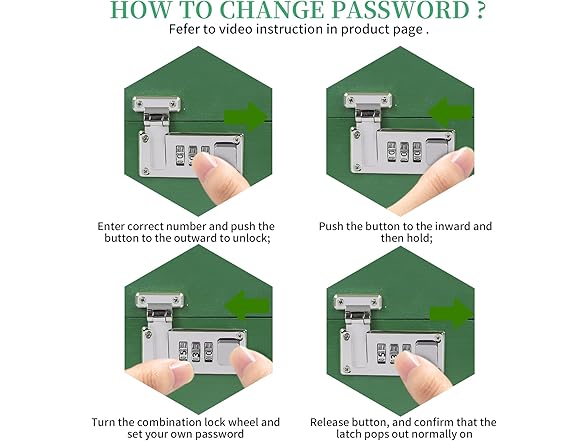 HOW TO CHANGE PASSWORD ?
Fefer to video instruction in product page .

Enter correct number and push the button to the outward to unlock;

Push the button to the inward and then hold;

Turn the combination lock wheel and set your own password

Release button, and confirm that the latch pops out normally on