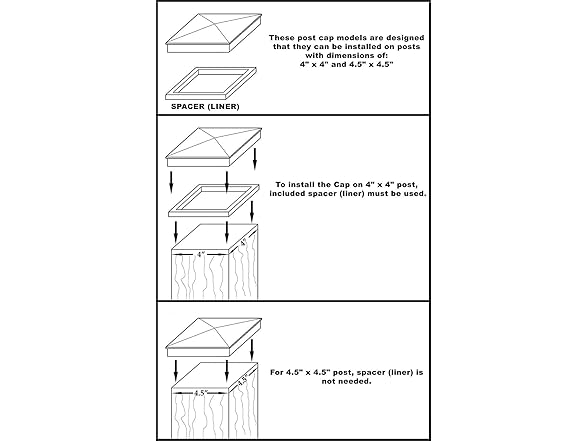 These post cap models are designed that they can be installed on posts with dimensions of: 4" x 4" and 4.5" x 4.5"

SPACER (LINER)

To install the Cap on 4" x 4" post, included spacer (liner) must be used.

4"

4"

For 4.5" x 4.5" post, spacer (liner) is not needed.

4.5"

4.5"