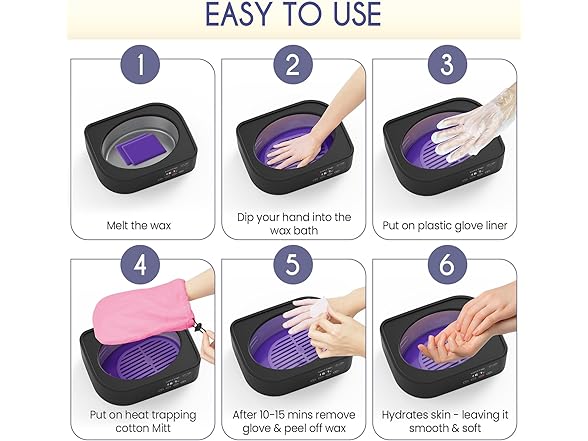 EASY TO USE

1

Melt the wax

2

Dip your hand into the wax bath

3

Put on plastic glove liner

4

Put on heat trapping cotton Mitt

5

After 10-15 mins remove glove & peel off wax

6

Hydrates skin - leaving it smooth & soft