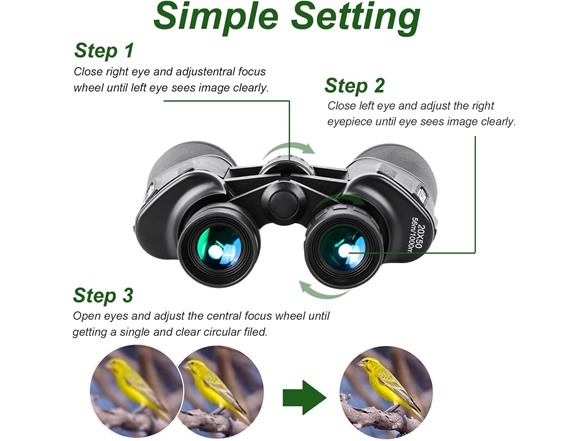 Simple Setting

Step 1
Close right eye and adjustentral focus wheel until left eye sees image clearly.

Step 2
Close left eye and adjust the right eyepiece until eye sees image clearly.

20X50
56m/1000m

Step 3
Open eyes and adjust the central focus wheel until getting a single and clear circular filed.