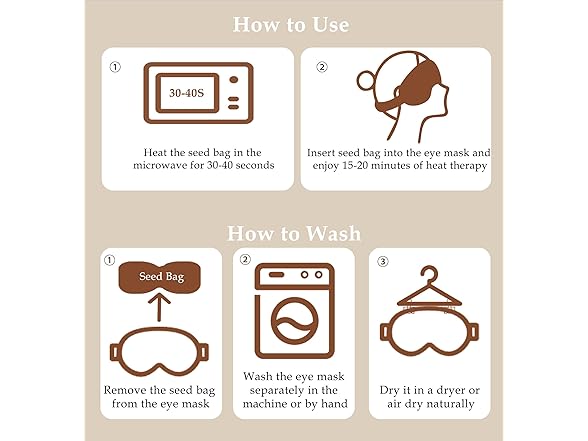 How to Use

①

30-40S

Heat the seed bag in the microwave for 30-40 seconds

②

Insert seed bag into the eye mask and enjoy 15-20 minutes of heat therapy

How to Wash

①

Seed Bag

Remove the seed bag from the eye mask

②

Wash the eye mask separately in the machine or by hand

③

Dry it in a dryer or air dry naturally