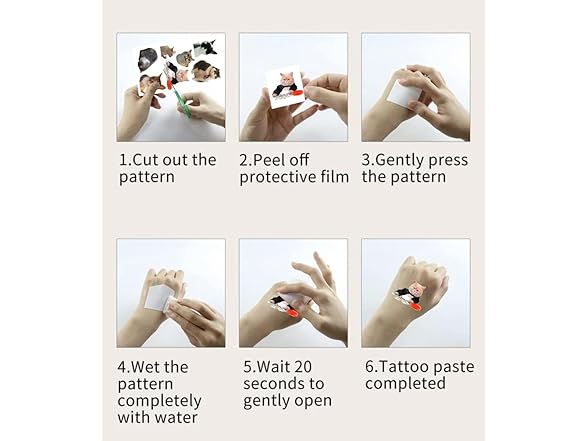 1.Cut out the pattern

2.Peel off protective film

3.Gently press the pattern

4.Wet the pattern completely with water

5.Wait 20 seconds to gently open

6.Tattoo paste completed