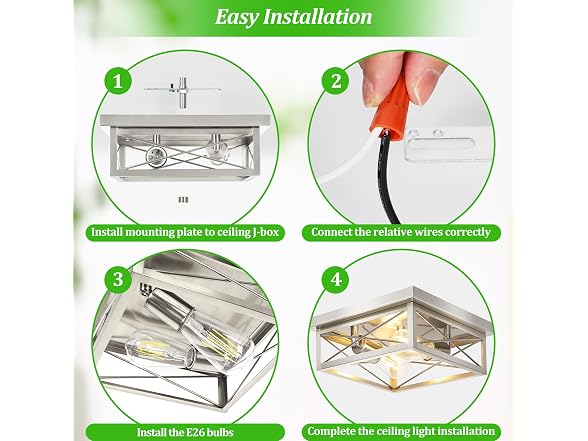 Easy Installation

1

Install mounting plate to ceiling J-box

2

Connect the relative wires correctly

3

Install the E26 bulbs

4

Complete the ceiling light installation