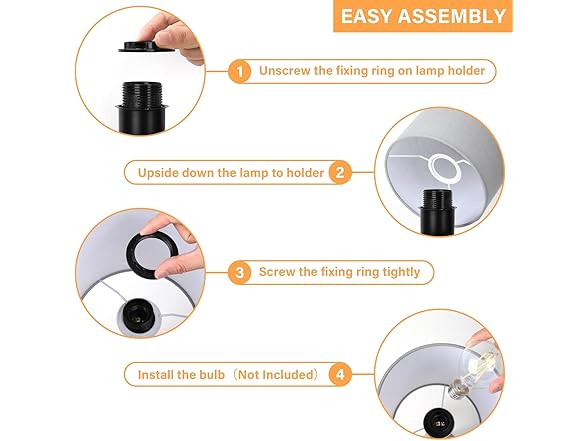 EASY ASSEMBLY

1 Unscrew the fixing ring on lamp holder

Upside down the lamp to holder 2

3 Screw the fixing ring tightly

Install the bulb（Not Included） 4