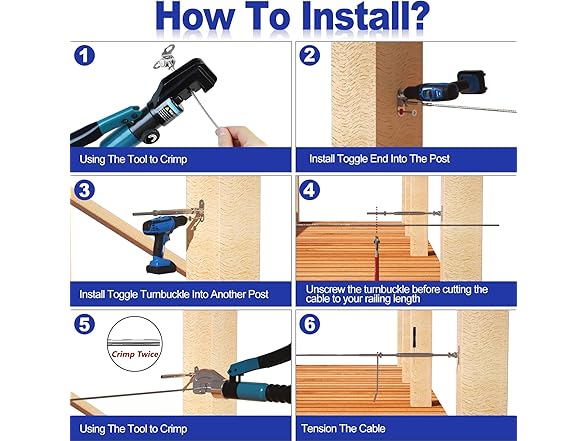 How To Install?

1
Using The Tool to Crimp

2
Install Toggle End Into The Post

3
Install Toggle Turnbuckle Into Another Post

4
Unscrew the turnbuckle before cutting the cable to your railing length

5
Crimp Twice
Using The Tool to Crimp

6
Tension The Cable