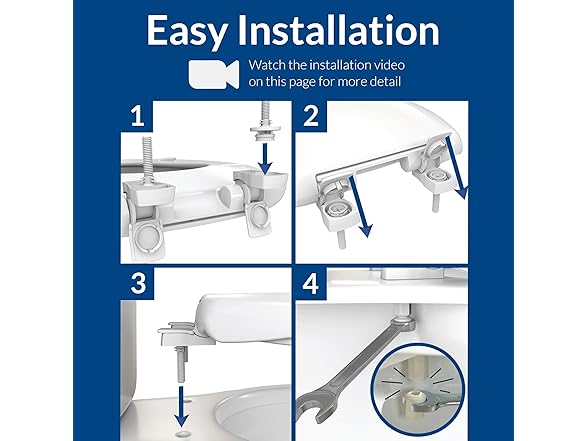 Easy Installation

Watch the installation video on this page for more detail

1

2

3

4