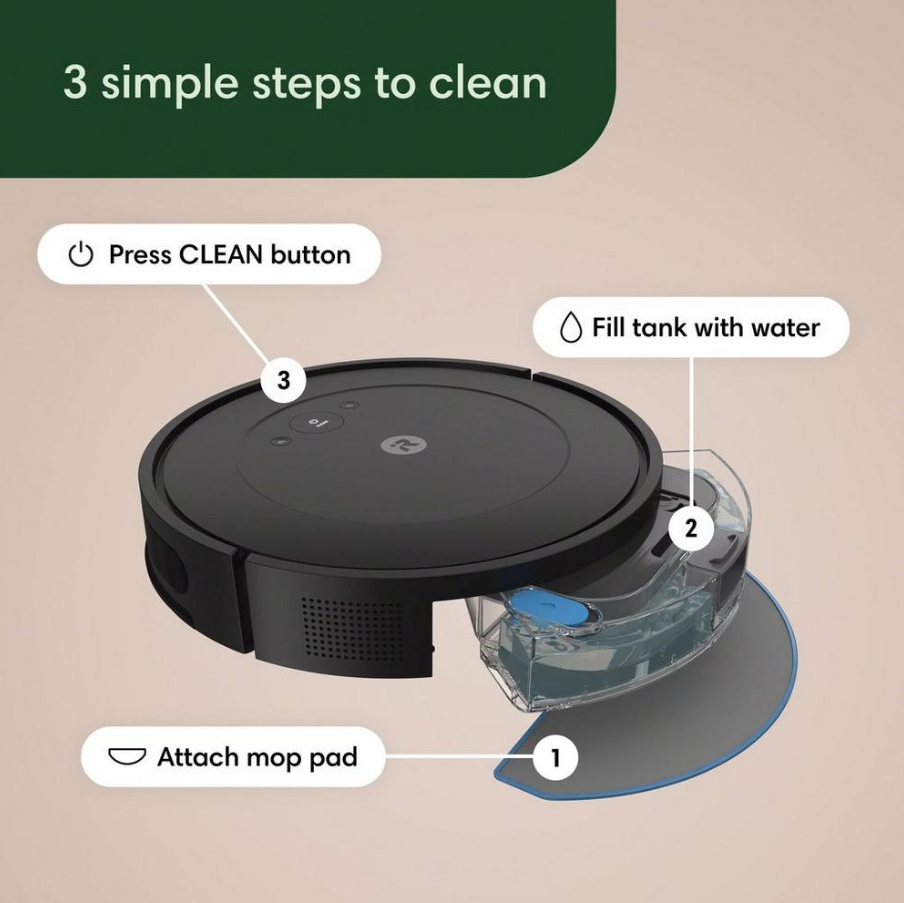 3 simple steps to clean

Press CLEAN button

3

Fill tank with water

2

Attach mop pad

1