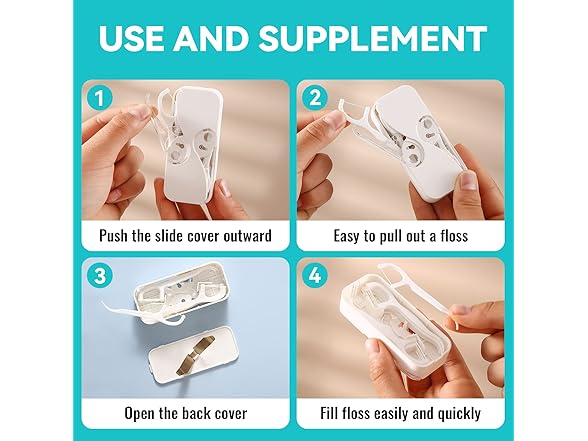 USE AND SUPPLEMENT

1
Push the slide cover outward

2
Easy to pull out a floss

3
Open the back cover

4
Fill floss easily and quickly