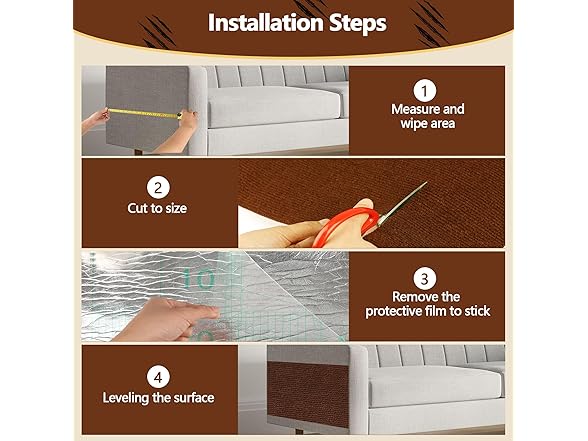 Installation Steps

1
Measure and wipe area

2
Cut to size

10

3
Remove the protective film to stick

4
Leveling the surface