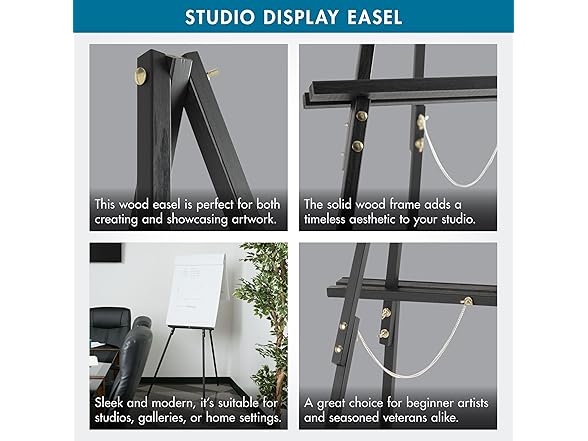 STUDIO DISPLAY EASEL

This wood easel is perfect for both creating and showcasing artwork.

The solid wood frame adds a timeless aesthetic to your studio.

Sleek and modern, it's suitable for studios, galleries, or home settings.

A great choice for beginner artists and seasoned veterans alike.