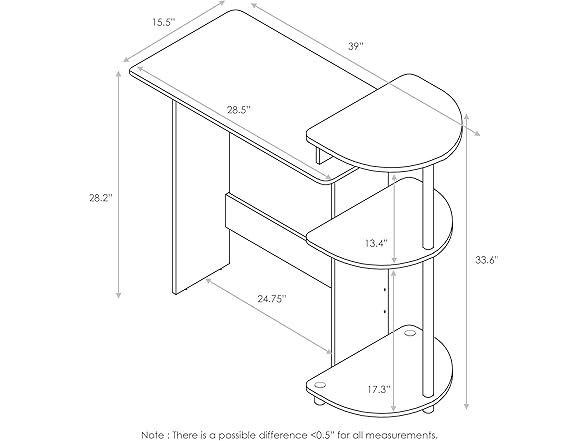 15.5''

39''

28.5''

28.2''

13.4''

33.6''

24.75''

17.3''

Note : There is a possible difference <0.5'' for all measurements.