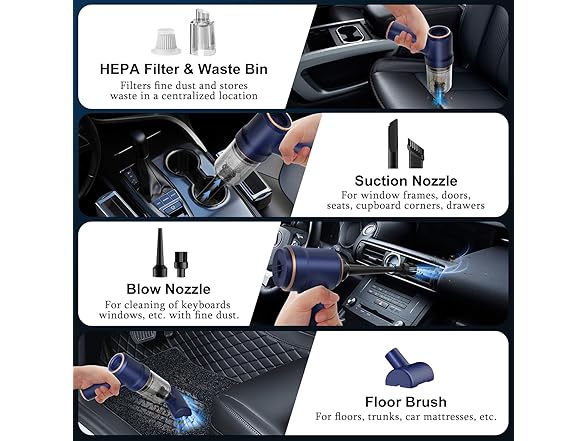 HEPA Filter & Waste Bin
Filters fine dust and stores waste in a centralized location

Suction Nozzle
For window frames, doors, seats, cupboard corners, drawers

Blow Nozzle
For cleaning of keyboards windows, etc. with fine dust.

Floor Brush
For floors, trunks, car mattresses, etc.