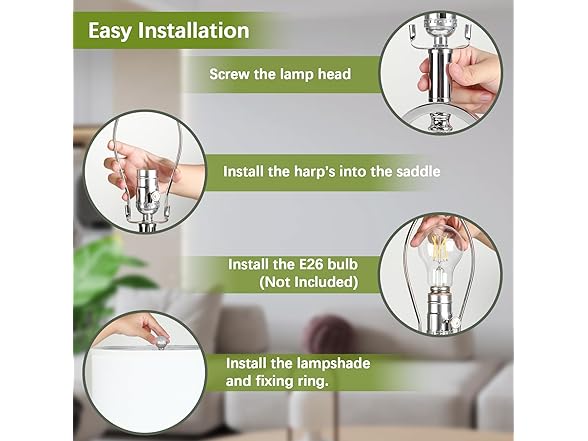 Easy Installation

Screw the lamp head

Install the harp's into the saddle

Install the E26 bulb
(Not Included)

Install the lampshade and fixing ring.