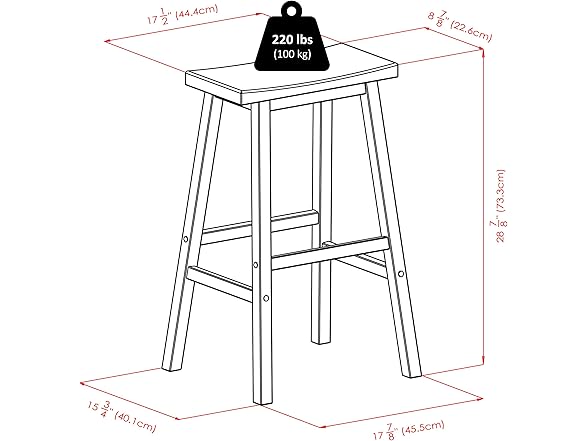 $17\frac{1}{2}$" (44.4cm)

220 lbs
(100 kg)

$8\frac{7}{8}$" (22.6cm)

$28\frac{7}{8}$" (73.3cm)

$15\frac{3}{4}$" (40.1cm)

$17\frac{7}{8}$" (45.5cm)