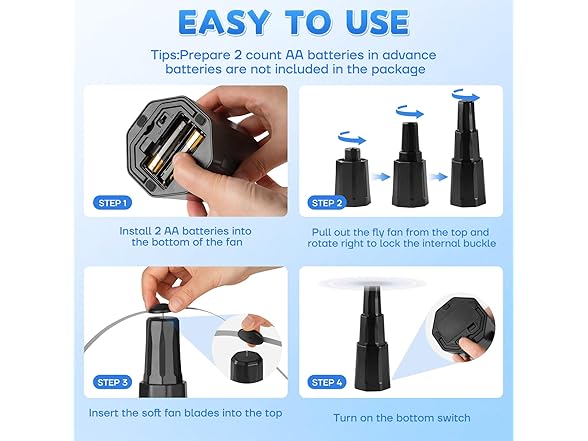 EASY TO USE

Tips:Prepare 2 count AA batteries in advance batteries are not included in the package

STEP 1

Install 2 AA batteries into the bottom of the fan

STEP 2

Pull out the fly fan from the top and rotate right to lock the internal buckle

STEP 3

Insert the soft fan blades into the top

STEP 4

Turn on the bottom switch