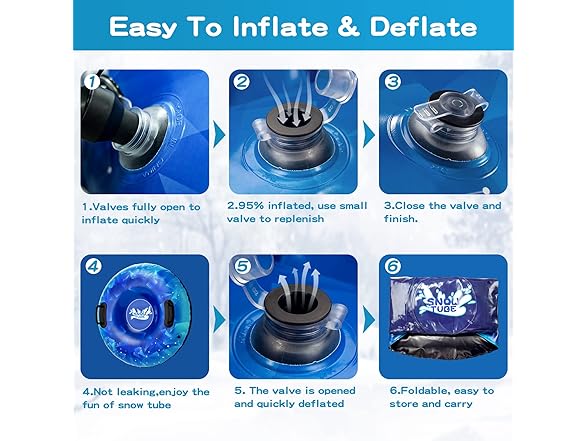 Easy To Inflate & Deflate

1

1.Valves fully open to inflate quickly

2

2.95% inflated, use small valve to replenish

3

3.Close the valve and finish.

4

4.Not leaking,enjoy the fun of snow tube

5

5. The valve is opened and quickly deflated

6

SNOW TUBE

6.Foldable, easy to store and carry