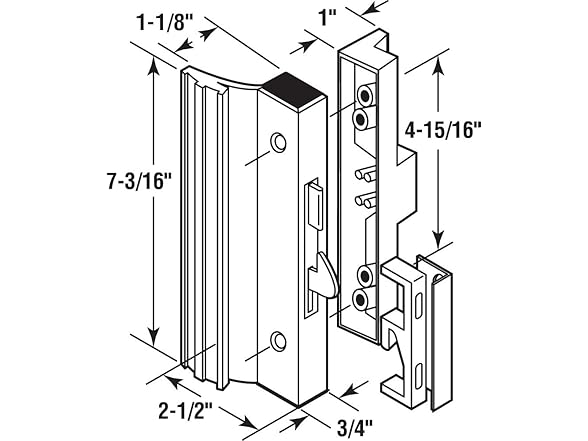 1-1/8"
1"
4-15/16"
7-3/16"
2-1/2"
3/4"