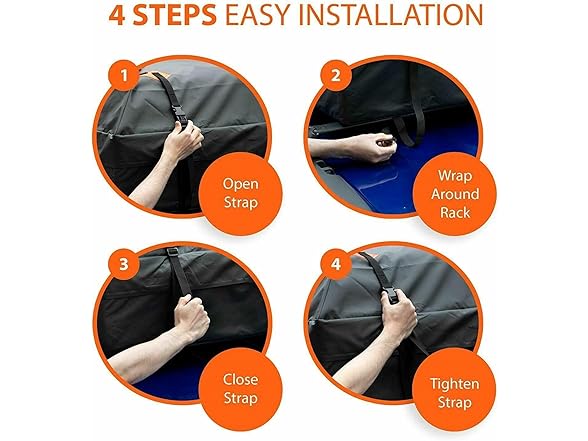 4 STEPS EASY INSTALLATION

1

Open Strap

2

Wrap Around Rack

3

Close Strap

4

Tighten Strap