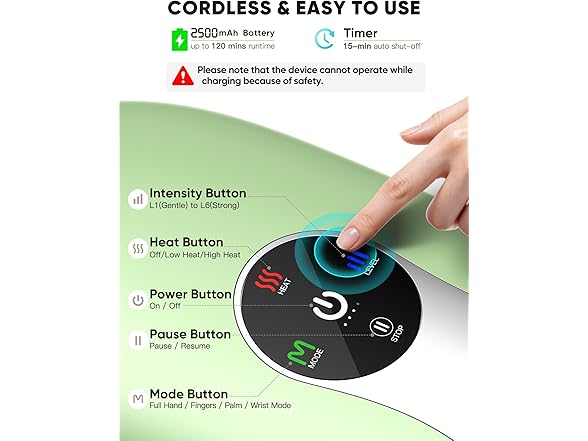 CORDLESS & EASY TO USE

2500mAh Battery
up to 120 mins runtime

Timer
15-min auto shut-off

Please note that the device cannot operate while charging because of safety.

Intensity Button
L1(Gentle) to L6(Strong)

Heat Button
Off/Low Heat/High Heat

Power Button
On / Off

Pause Button
Pause / Resume

Mode Button
Full Hand / Fingers / Palm / Wrist Mode

HEAT
LEVEL
STOP
MODE