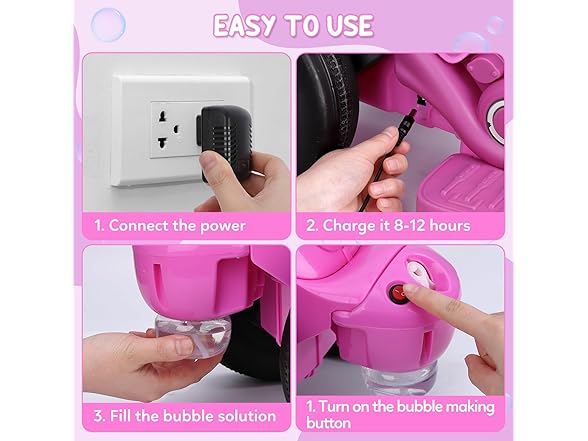 EASY TO USE

1. Connect the power

2. Charge it 8-12 hours

3. Fill the bubble solution

1. Turn on the bubble making button