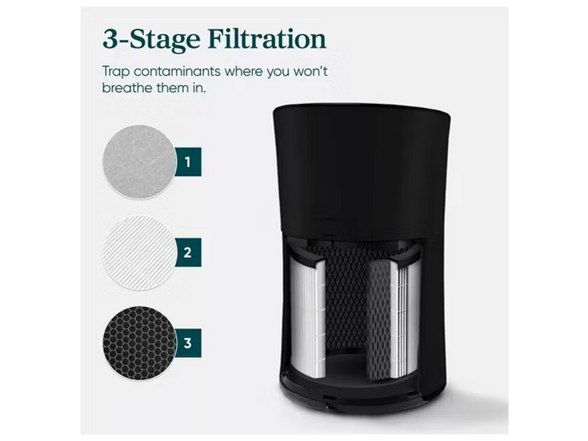 3-Stage Filtration

Trap contaminants where you won't breathe them in.

1

2

3