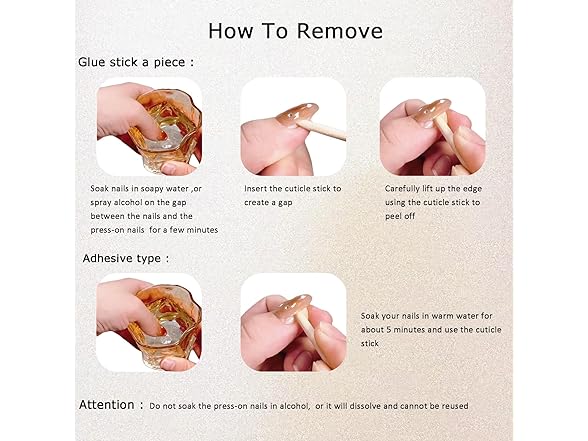 How To Remove

Glue stick a piece :

Soak nails in soapy water ,or spray alcohol on the gap between the nails and the press-on nails for a few minutes

Insert the cuticle stick to create a gap

Carefully lift up the edge using the cuticle stick to peel off

Adhesive type :

Soak your nails in warm water for about 5 minutes and use the cuticle stick

Attention : Do not soak the press-on nails in alcohol, or it will dissolve and cannot be reused