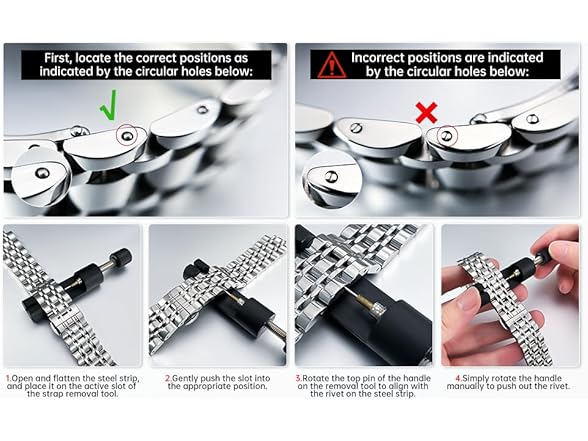 First, locate the correct positions as indicated by the circular holes below:

Incorrect positions are indicated by the circular holes below:

1.Open and flatten the steel strip, and place it on the active slot of the strap removal tool.

2.Gently push the slot into the appropriate position.

3.Rotate the top pin of the handle on the removal tool to align with the rivet on the steel strip.

4.Simply rotate the handle manually to push out the rivet.