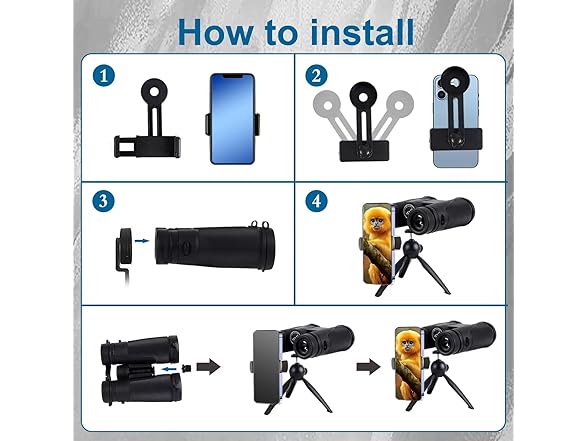 How to install

1

2

3

4