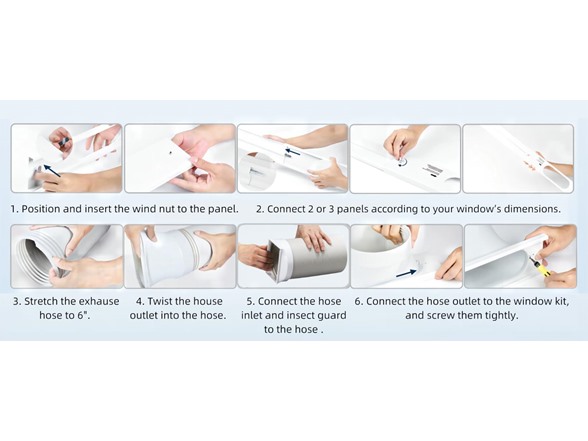 1. Position and insert the wind nut to the panel.

2. Connect 2 or 3 panels according to your window's dimensions.

3. Stretch the exhause hose to 6".

4. Twist the house outlet into the hose.

5. Connect the hose inlet and insect guard to the hose .

6. Connect the hose outlet to the window kit, and screw them tightly.