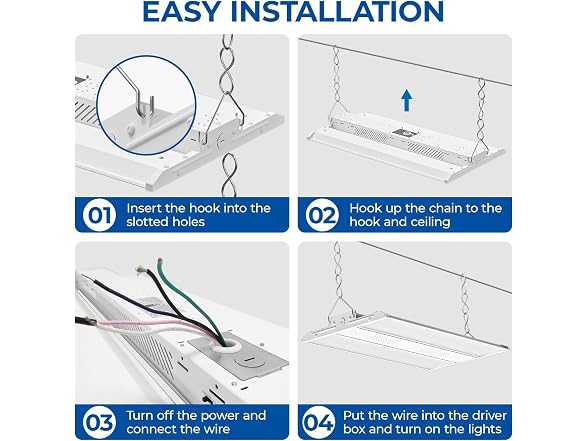 EASY INSTALLATION

01 Insert the hook into the slotted holes

02 Hook up the chain to the hook and ceiling

03 Turn off the power and connect the wire

04 Put the wire into the driver box and turn on the lights