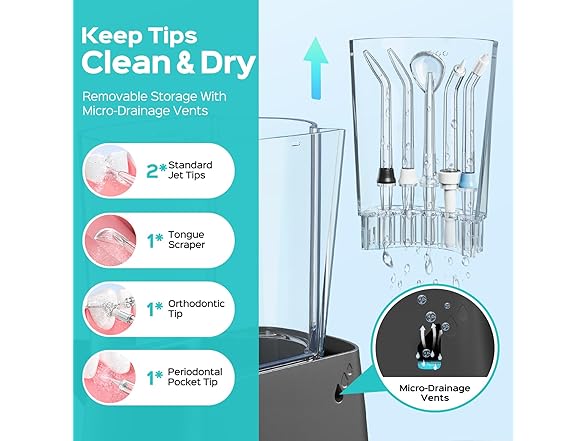 Keep Tips
Clean & Dry

Removable Storage With Micro-Drainage Vents

2* Standard Jet Tips

1* Tongue Scraper

1* Orthodontic Tip

1* Periodontal Pocket Tip

Micro-Drainage Vents