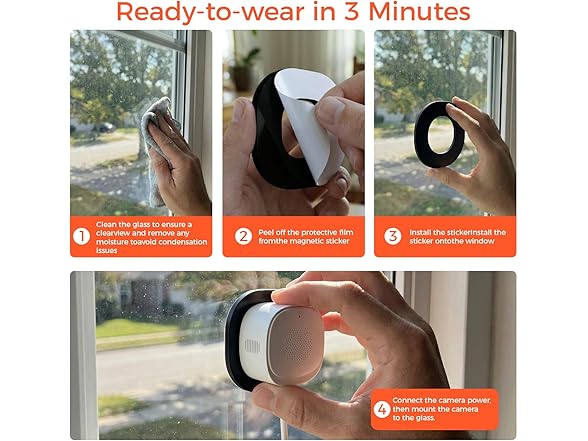 Ready-to-wear in 3 Minutes

1 Clean the glass to ensure a clearview and remove any moisture toavoid condensation issues

2 Peel off the protective film fromthe magnetic sticker

3 Install the stickerInstall the sticker ontothe window

4 Connect the camera power, then mount the camera to the glass.