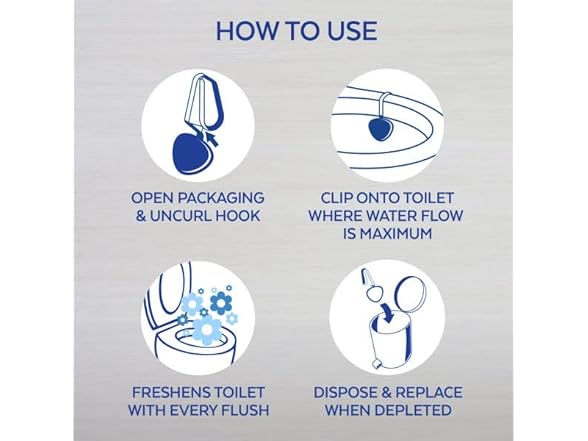 HOW TO USE

OPEN PACKAGING & UNCURL HOOK

CLIP ONTO TOILET WHERE WATER FLOW IS MAXIMUM

FRESHENS TOILET WITH EVERY FLUSH

DISPOSE & REPLACE WHEN DEPLETED